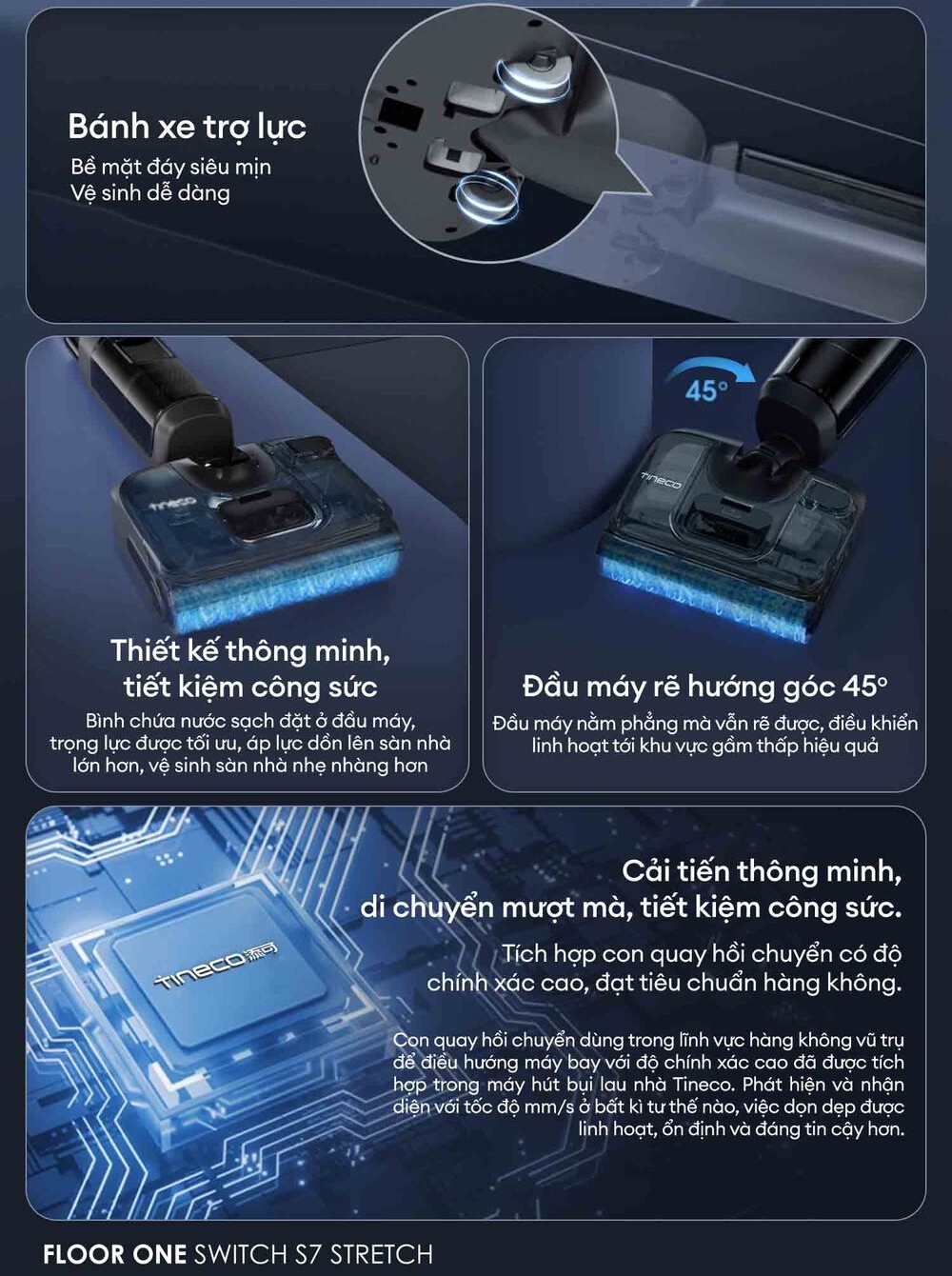 Bánh xe trợ lực

Bề mặt đáy siêu mịn
Vệ sinh dễ dàng

Tineco

Thiết kế thông minh, tiết kiệm công sức

Bình chứa nước sạch đặt ở đầu máy, trọng lực được tối ưu, áp lực dồn lên sàn nhà lớn hơn, vệ sinh sàn nhà nhẹ nhàng hơn

45°

Tineco

Đầu máy rẽ hướng góc 45°

Đầu máy nằm phẳng mà vẫn rẽ được, điều khiển linh hoạt tới khu vực gầm thấp hiệu quả

Tineco 添可

Cải tiến thông minh, di chuyển mượt mà, tiết kiệm công sức.

Tích hợp con quay hồi chuyển có độ chính xác cao, đạt tiêu chuẩn hàng không.

Con quay hồi chuyển dùng trong lĩnh vực hàng không vũ trụ để điều hướng máy bay với độ chính xác cao đã được tích hợp trong máy hút bụi lau nhà Tineco. Phát hiện và nhận diện với tốc độ mm/s ở bất kì tư thế nào, việc dọn dẹp được linh hoạt, ổn định và đáng tin cậy hơn.

FLOOR ONE SWITCH S7 STRETCH