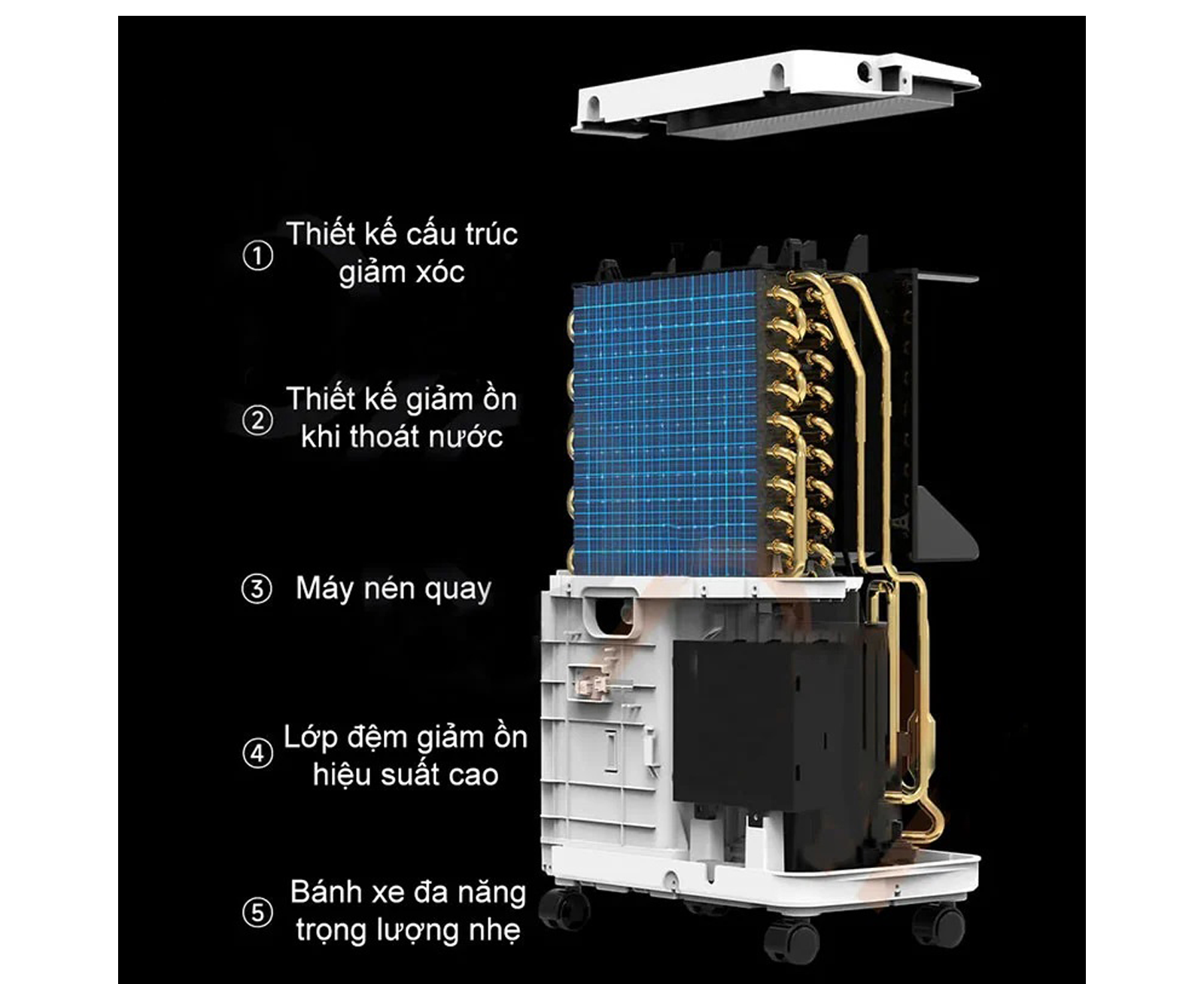 ① Thiết kế cấu trúc giảm xóc

② Thiết kế giảm ồn khi thoát nước

③ Máy nén quay

④ Lớp đệm giảm ồn hiệu suất cao

⑤ Bánh xe đa năng trọng lượng nhẹ