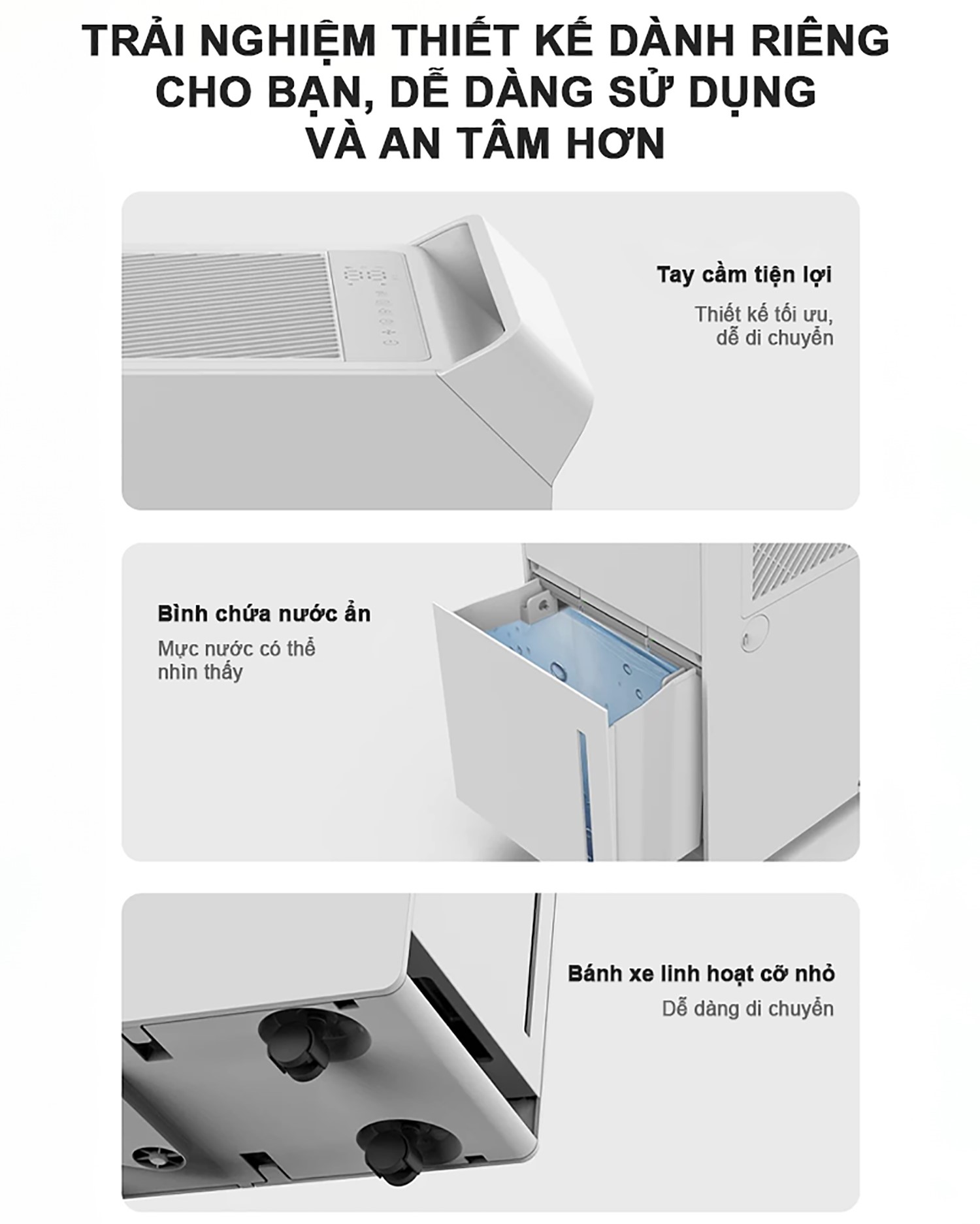 TRẢI NGHIỆM THIẾT KẾ DÀNH RIÊNG CHO BẠN, DỄ DÀNG SỬ DỤNG VÀ AN TÂM HƠN

Tay cầm tiện lợi

Thiết kế tối ưu, dễ di chuyển

Bình chứa nước ẩn

Mực nước có thể nhìn thấy

Bánh xe linh hoạt cỡ nhỏ

Dễ dàng di chuyển